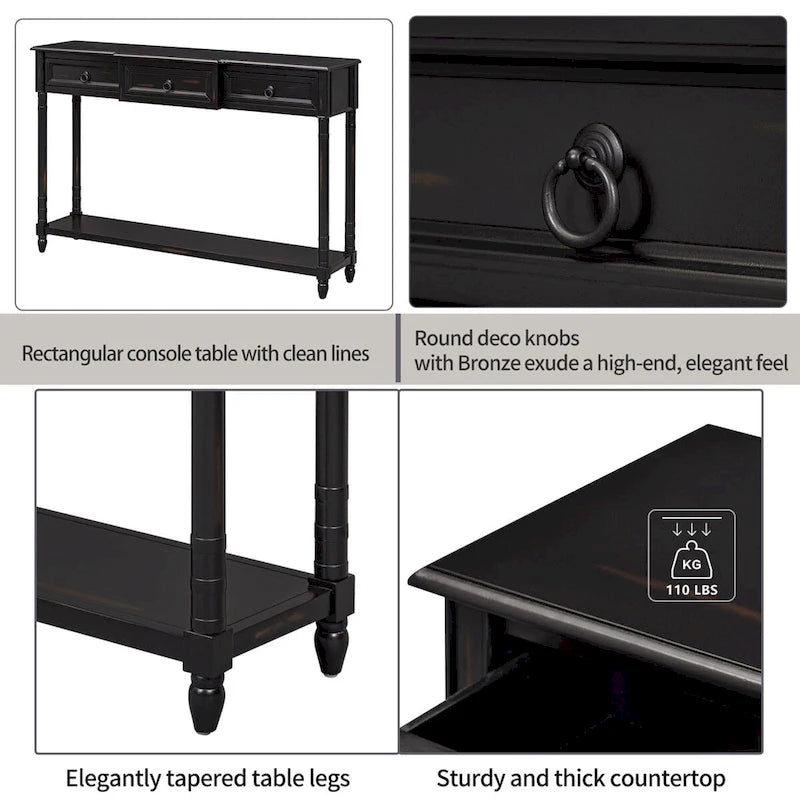 Rectangular console table with clean lines

Round deco knobs
with Bronze exude a high-end, elegant feel

KG
110 LBS

Elegantly tapered table legs

Sturdy and thick countertop