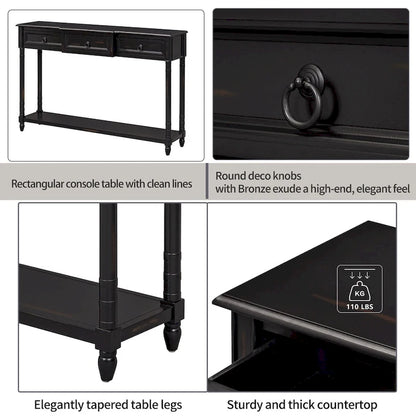 Rectangular console table with clean lines

Round deco knobs
with Bronze exude a high-end, elegant feel

KG
110 LBS

Elegantly tapered table legs

Sturdy and thick countertop